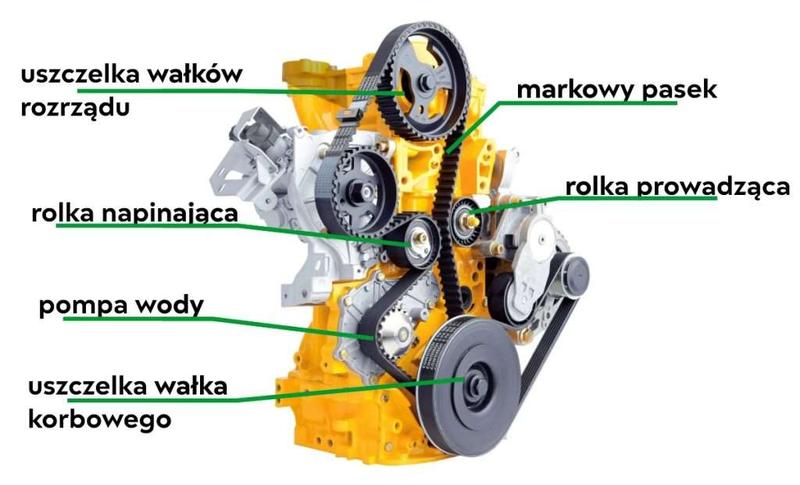 uszczelka wałków rozrządu

markowy pasek

rolka prowadząca

rolka napinająca

pompa wody

uszczelka wałka korbowego